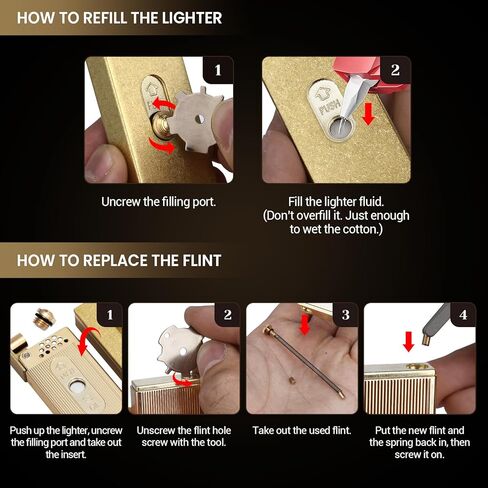 HOW TO REFILL THE LIGHTER

1

Uncrew the filling port.

2

PUSH

Fill the lighter fluid. (Don't overfill it. Just enough to wet the cotton.)

HOW TO REPLACE THE FLINT

1

Push up the lighter, uncrew the filling port and take out the insert.

2

Unscrew the flint hole screw with the tool.

3

Take out the used flint.

4

Put the new flint and the spring back in, then screw it on.