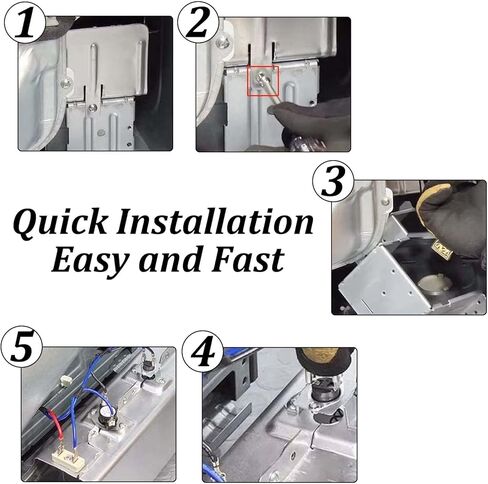 1

2

3

Quick Installation
Easy and Fast

5

4