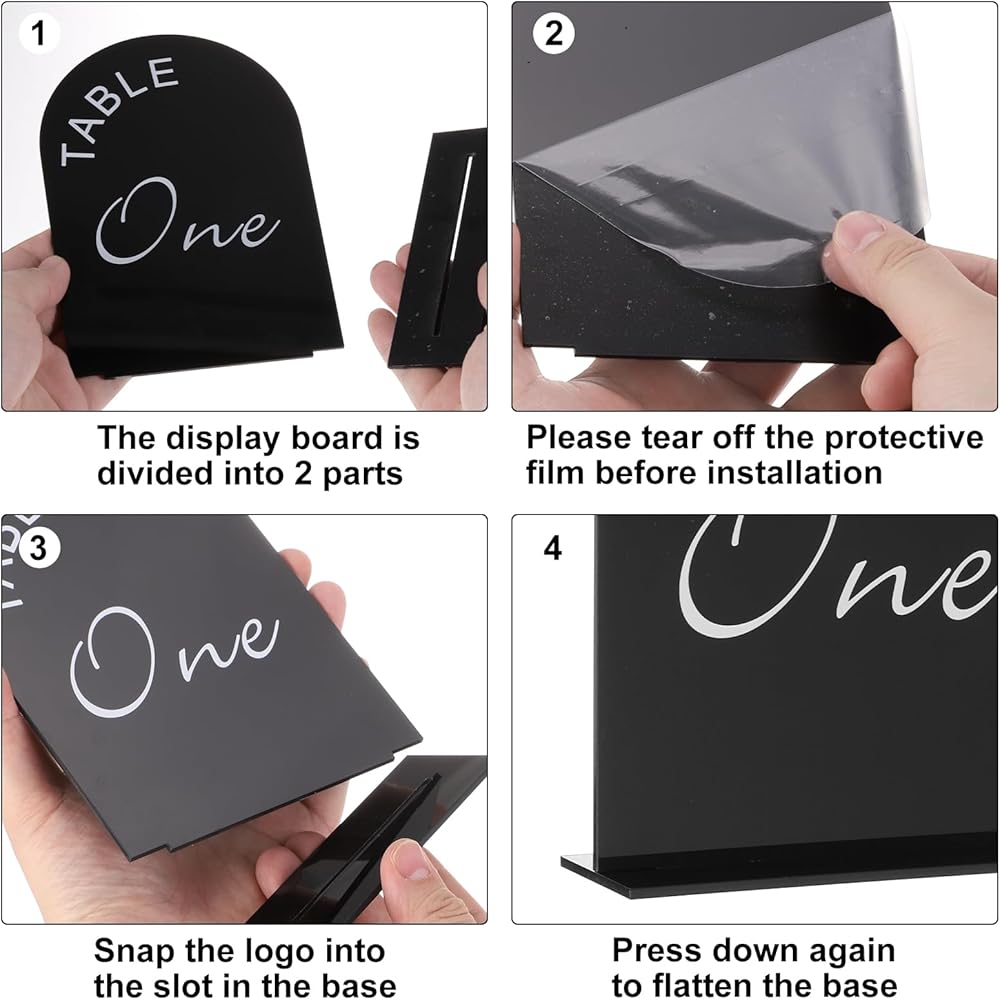 1

TABLE

One

The display board is divided into 2 parts

2

Please tear off the protective film before installation

3

One

Snap the logo into the slot in the base

4

One

Press down again to flatten the base