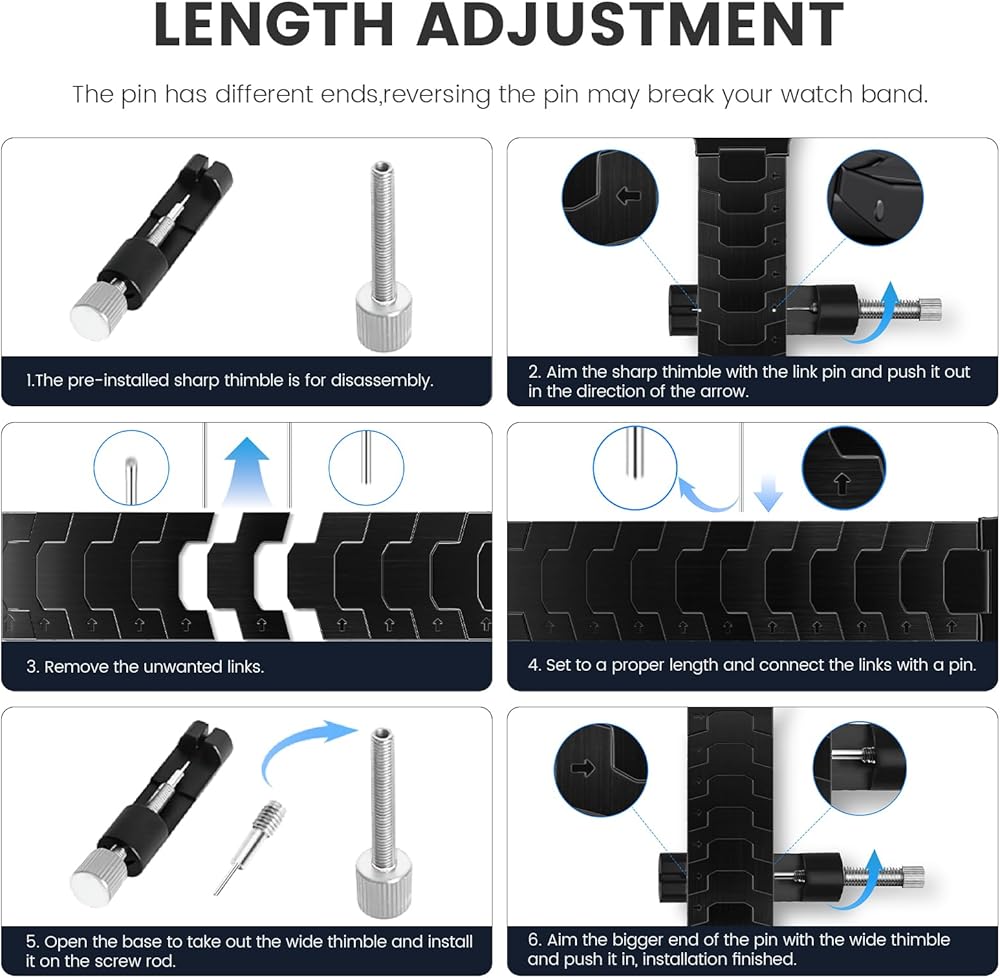 LENGTH ADJUSTMENT

The pin has different ends,reversing the pin may break your watch band.

1.The pre-installed sharp thimble is for disassembly.

2. Aim the sharp thimble with the link pin and push it out in the direction of the arrow.

3. Remove the unwanted links.

4. Set to a proper length and connect the links with a pin.

5. Open the base to take out the wide thimble and install it on the screw rod.

6. Aim the bigger end of the pin with the wide thimble and push it in, installation finished.