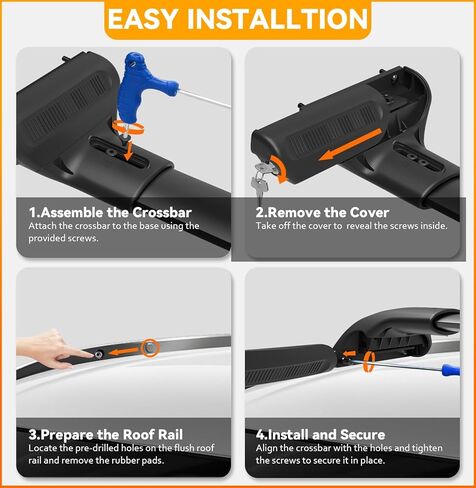 EASY INSTALLTION

1.Assemble the Crossbar
Attach the crossbar to the base using the provided screws.

2.Remove the Cover
Take off the cover to  reveal the screws inside.

3.Prepare the Roof Rail
Locate the pre-drilled holes on the flush roof rail and remove the rubber pads.

4.Install and Secure
Align the crossbar with the holes and tighten the screws to secure it in place.