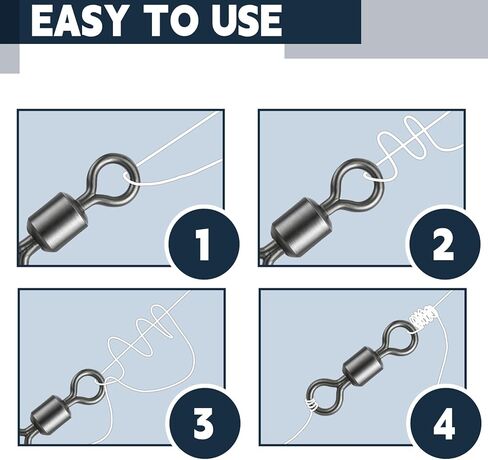 EASY TO USE

1

2

3

4