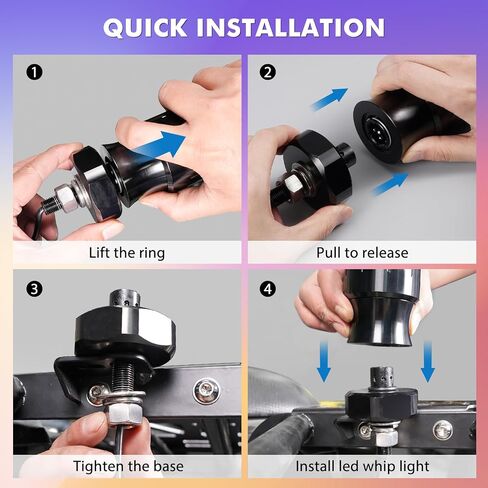 QUICK INSTALLATION

❶

Lift the ring

❷

Pull to release

❸

Tighten the base

❹

Install led whip light