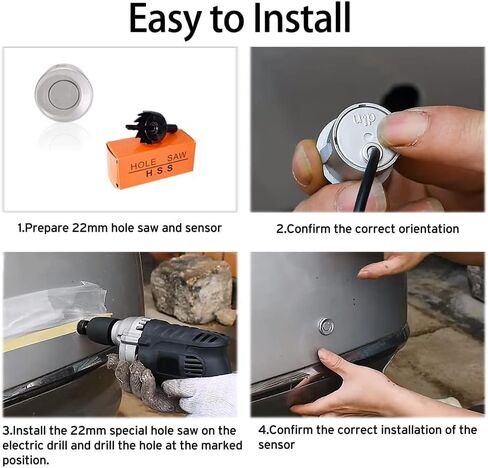 Easy to Install

HOLE SAW
H.S.S

1.Prepare 22mm hole saw and sensor

up

2.Confirm the correct orientation

3.Install the 22mm special hole saw on the electric drill and drill the hole at the marked position.

4.Confirm the correct installation of the sensor