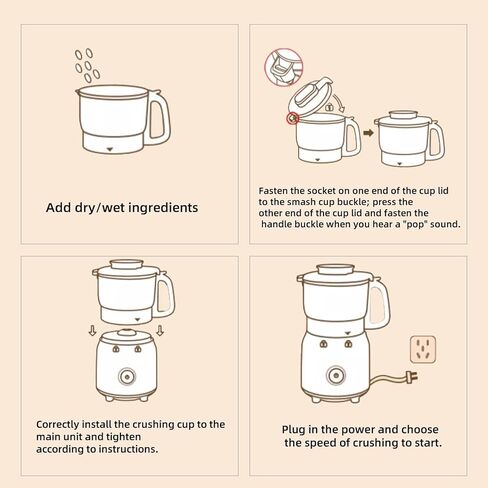 Add dry/wet ingredients

①

Fasten the socket on one end of the cup lid to the smash cup buckle; press the other end of the cup lid and fasten the handle buckle when you hear a "pop" sound.

Correctly install the crushing cup to the main unit and tighten according to instructions.

Plug in the power and choose the speed of crushing to start.