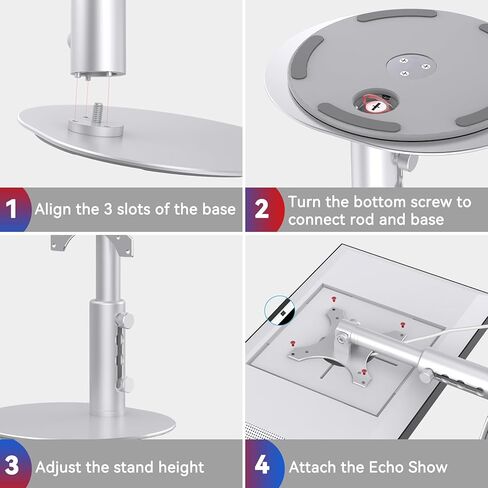 1 Align the 3 slots of the base

2 Turn the bottom screw to connect rod and base

3 Adjust the stand height

4 Attach the Echo Show