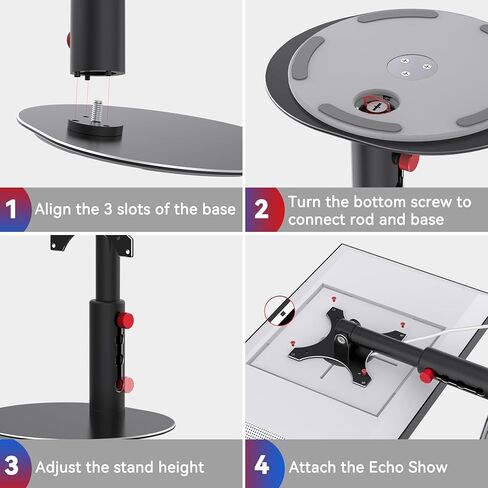 1 Align the 3 slots of the base

2 Turn the bottom screw to connect rod and base

3 Adjust the stand height

4 Attach the Echo Show