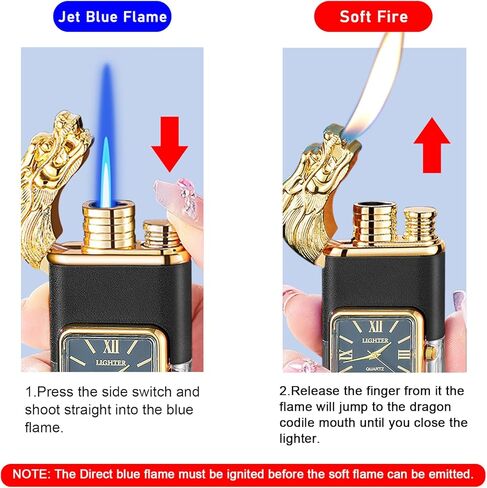 Jet Blue Flame

XII
LIGHTER

1.Press the side switch and shoot straight into the blue flame.

Soft Fire

XII
LIGHTER
IX
III
QUARTZ

2.Release the finger from it the flame will jump to the dragon codile mouth until you close the lighter.

NOTE: The Direct blue flame must be ignited before the soft flame can be emitted.