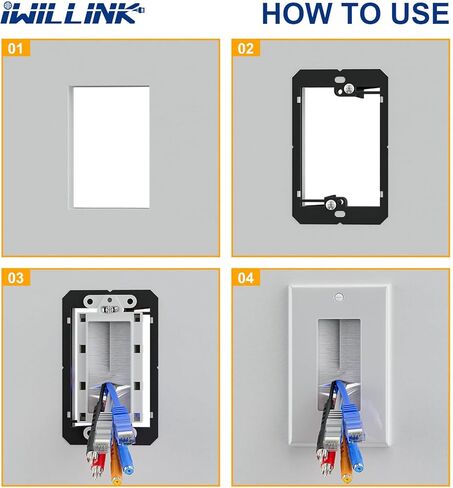 iWILLINK

HOW TO USE

01

02

03

04