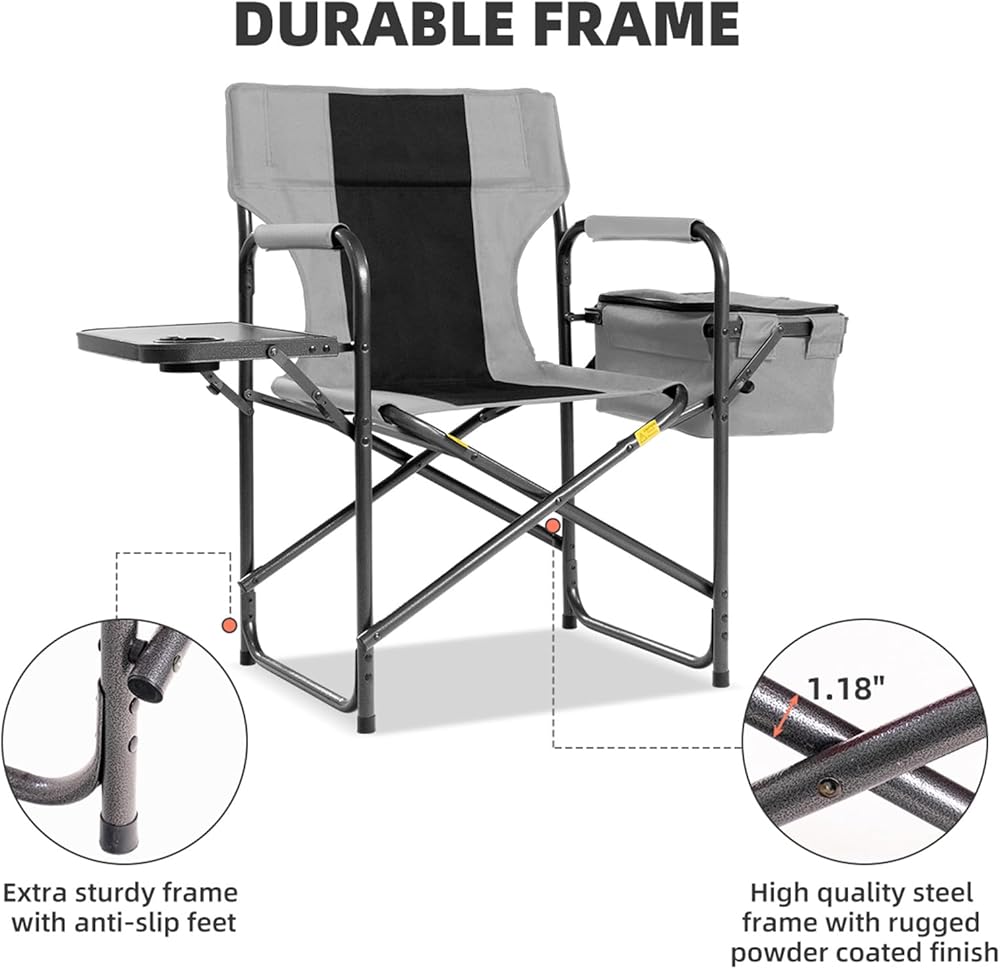 DURABLE FRAME

1.18"

Extra sturdy frame with anti-slip feet

High quality steel frame with rugged powder coated finish