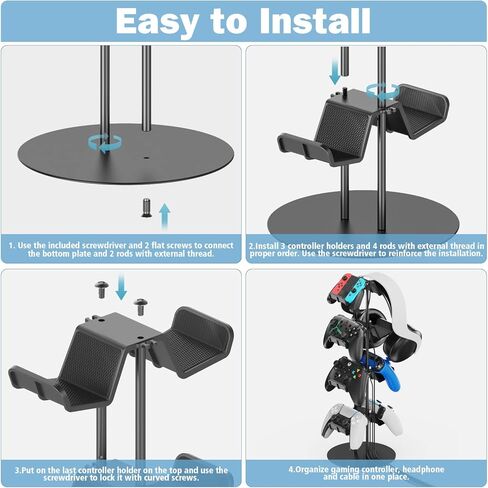 Easy to Install

1. Use the included screwdriver and 2 flat screws to connect the bottom plate and 2 rods with external thread.

2.Install 3 controller holders and 4 rods with external thread in proper order. Use the screwdriver to reinforce the installation.

3.Put on the last controller holder on the top and use the screwdriver to lock it with curved screws.

4.Organize gaming controller, headphone and cable in one place.