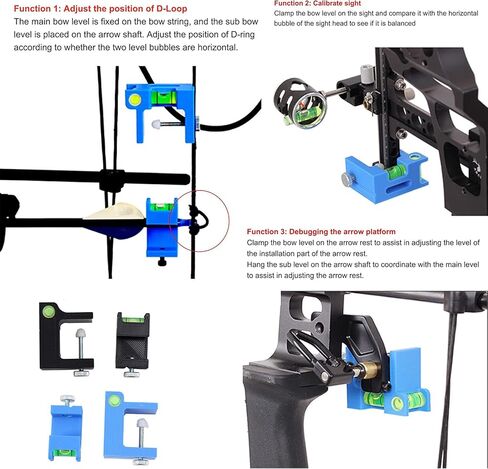 Function 1: Adjust the position of D-Loop
The main bow level is fixed on the bow string, and the sub bow level is placed on the arrow shaft. Adjust the position of D-ring according to whether the two level bubbles are horizontal.

Function 2: Calibrate sight
Clamp the bow level on the sight and compare it with the horizontal bubble of the sight head to see if it is balanced

Function 3: Debugging the arrow platform
Clamp the bow level on the arrow rest to assist in adjusting the level of the installation part of the arrow rest.
Hang the sub level on the arrow shaft to coordinate with the main level to assist in adjusting the arrow rest.