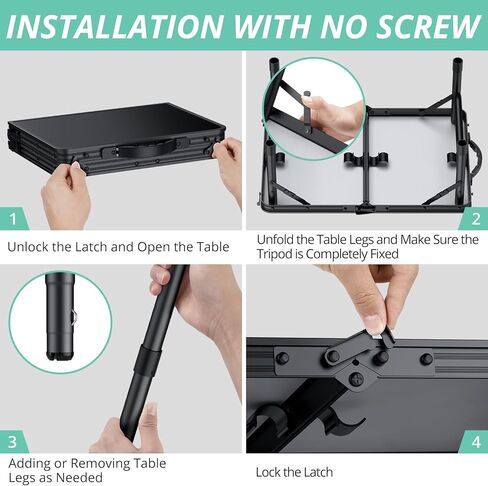 INSTALLATION WITH NO SCREW

1

Unlock the Latch and Open the Table

2

Unfold the Table Legs and Make Sure the Tripod is Completely Fixed

3

Adding or Removing Table Legs as Needed

4

Lock the Latch