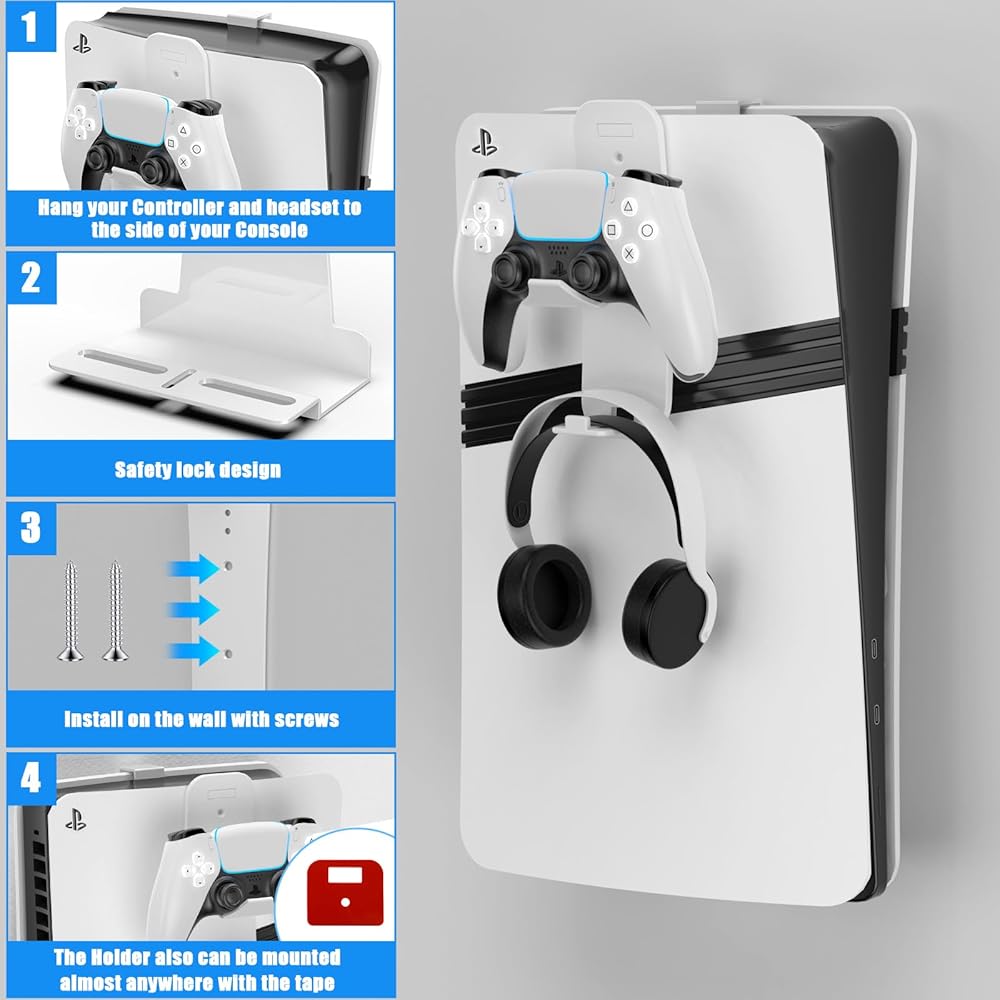 1

Hang your Controller and headset to the side of your Console

2

Safety lock design

3

Install on the wall with screws

4

The Holder also can be mounted almost anywhere with the tape