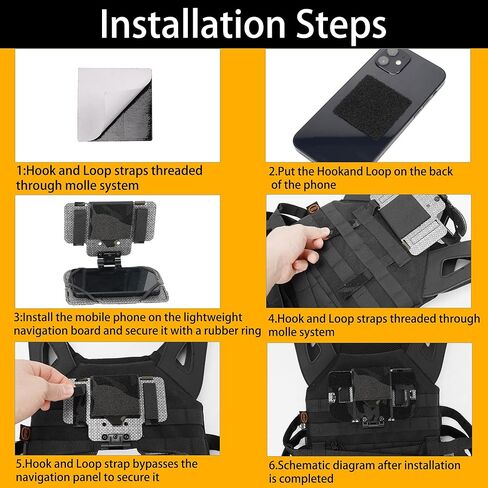 Installation Steps

1:Hook and Loop straps threaded through molle system

2.Put the Hookand Loop on the back of the phone

3:Install the mobile phone on the lightweight navigation board and secure it with a rubber ring

4.Hook and Loop straps threaded through molle system

5.Hook and Loop strap bypasses the navigation panel to secure it

6.Schematic diagram after installation is completed