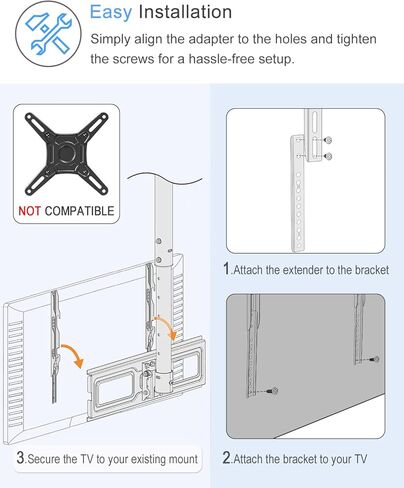 Easy Installation

Simply align the adapter to the holes and tighten the screws for a hassle-free setup.

NOT COMPATIBLE

1.Attach the extender to the bracket

3.Secure the TV to your existing mount

2.Attach the bracket to your TV