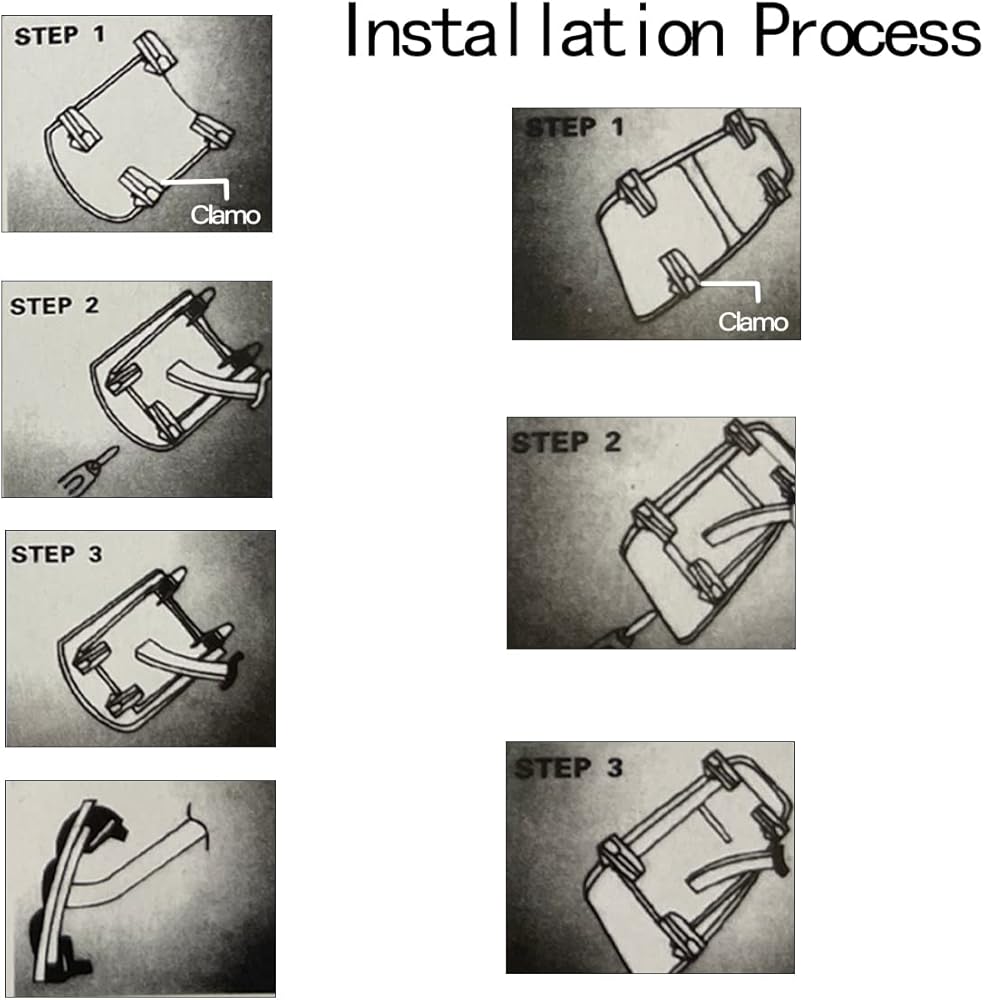 Installation Process

STEP 1

Clamo

STEP 2

STEP 3

STEP 1

Clamo

STEP 2

STEP 3