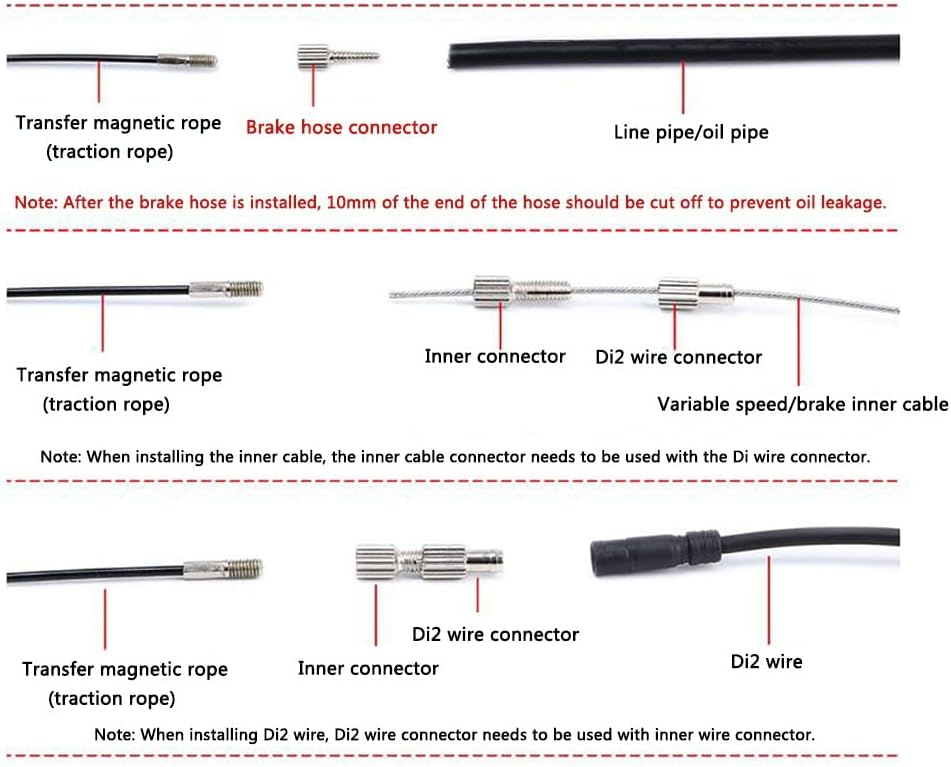 Transfer magnetic rope
(traction rope)

Brake hose connector

Line pipe/oil pipe

Note: After the brake hose is installed, 10mm of the end of the hose should be cut off to prevent oil leakage.

Transfer magnetic rope
(traction rope)

Inner connector

Di2 wire connector

Variable speed/brake inner cable

Note: When installing the inner cable, the inner cable connector needs to be used with the Di wire connector.

Transfer magnetic rope
(traction rope)

Inner connector

Di2 wire connector

Di2 wire

Note: When installing Di2 wire, Di2 wire connector needs to be used with inner wire connector.