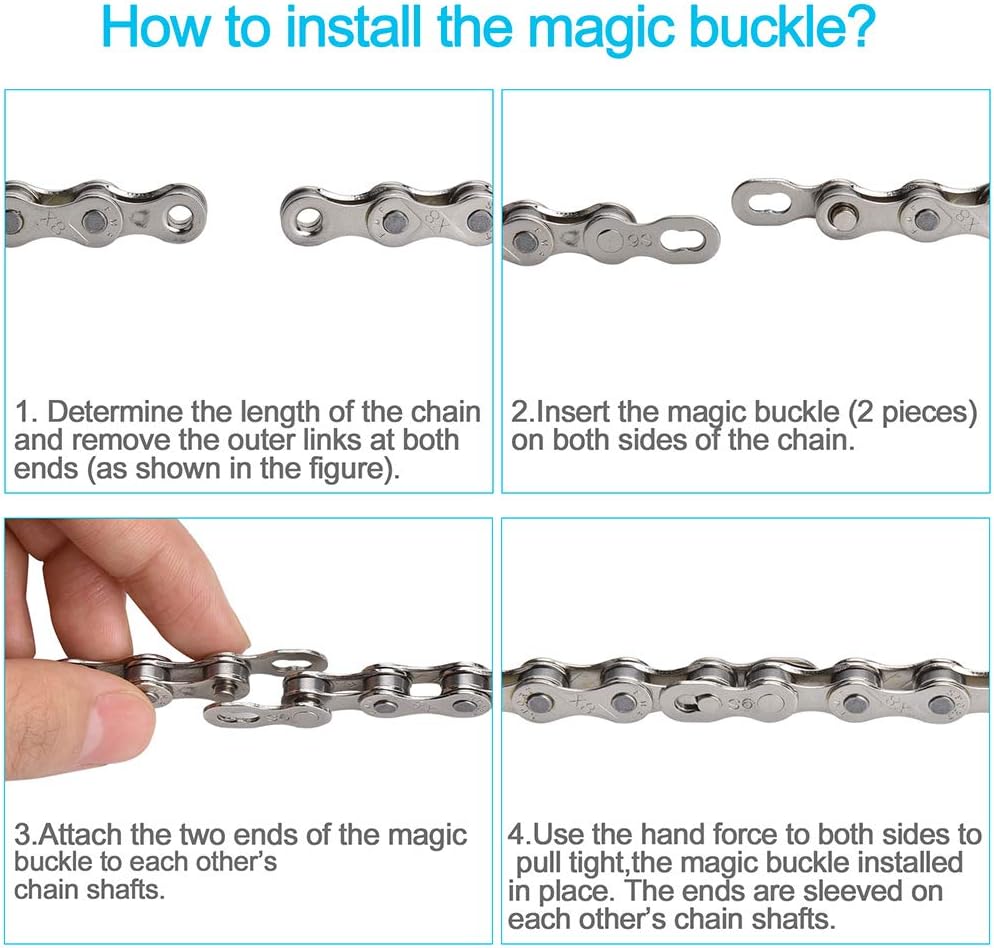 How to install the magic buckle?

1. Determine the length of the chain and remove the outer links at both ends (as shown in the figure).

2.Insert the magic buckle (2 pieces) on both sides of the chain.

3.Attach the two ends of the magic buckle to each other's chain shafts.

4.Use the hand force to both sides to pull tight,the magic buckle installed in place. The ends are sleeved on each other's chain shafts.