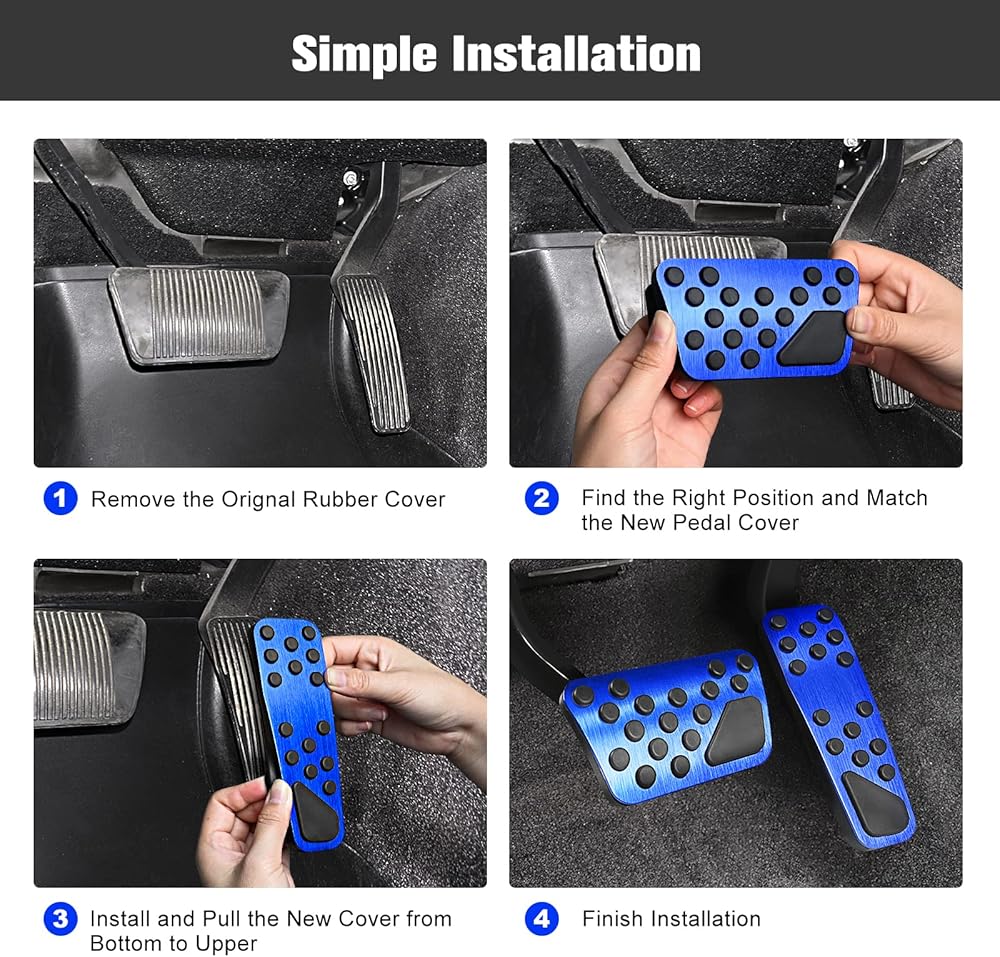 Simple Installation

1 Remove the Orignal Rubber Cover

2 Find the Right Position and Match the New Pedal Cover

3 Install and Pull the New Cover from Bottom to Upper

4 Finish Installation