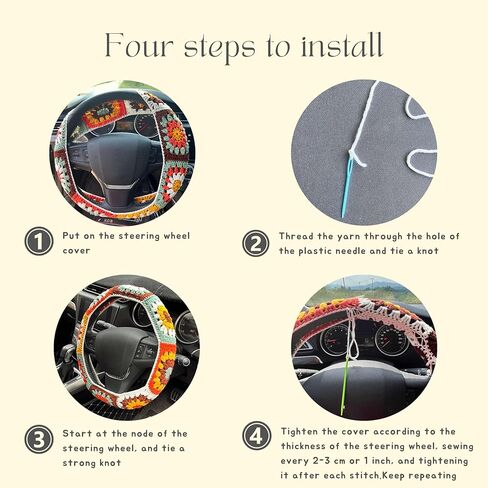 Four steps to install

1 Put on the steering wheel cover

2 Thread the yarn through the hole of the plastic needle and tie a knot

3 Start at the node of the steering wheel, and tie a strong knot

4 Tighten the cover according to the thickness of the steering wheel, sewing every 2-3 cm or 1 inch, and tightening it after each stitch,Keep repeating