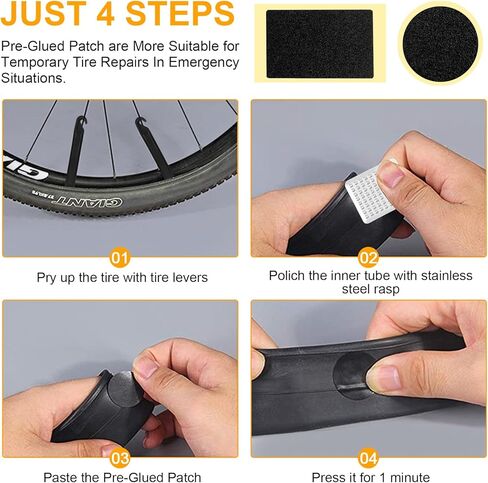 JUST 4 STEPS

Pre-Glued Patch are More Suitable for Temporary Tire Repairs In Emergency Situations.

GIANT

01

Pry up the tire with tire levers

02

Polich the inner tube with stainless steel rasp

03

Paste the Pre-Glued Patch

04

Press it for 1 minute