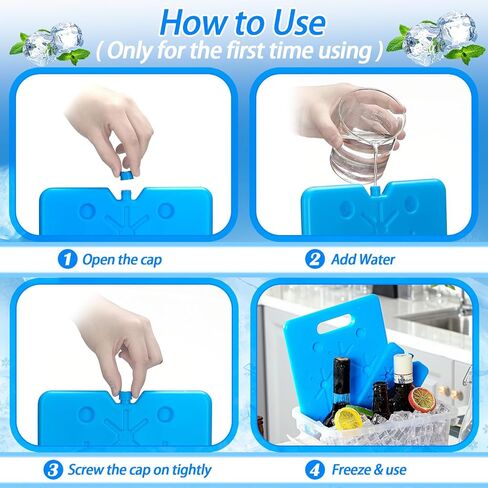 How to Use
( Only for the first time using )

1 Open the cap

2 Add Water

3 Screw the cap on tightly

4 Freeze & use