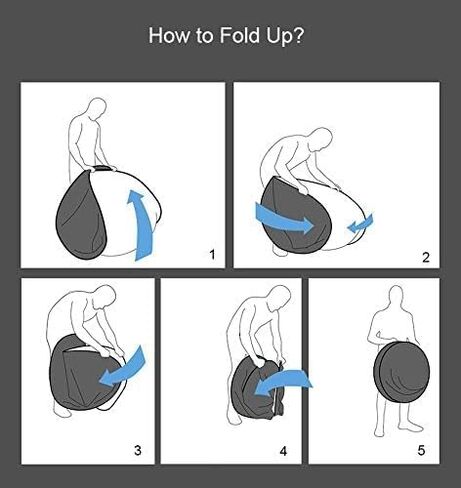 How to Fold Up?

1

2

3

4

5