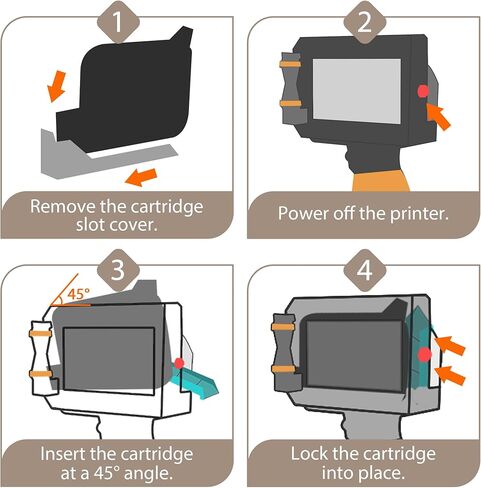 1

Remove the cartridge slot cover.

2

Power off the printer.

3

45°

Insert the cartridge at a 45° angle.

4

Lock the cartridge into place.