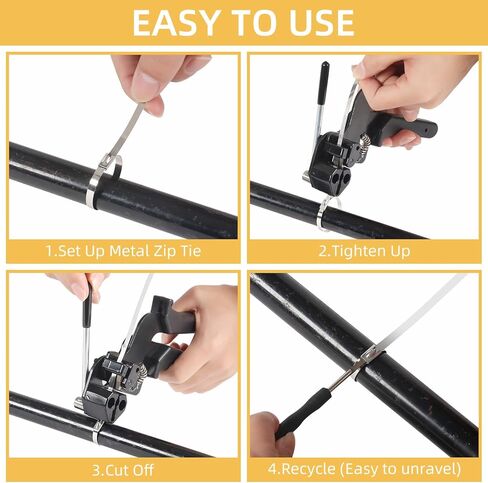 EASY TO USE

1.Set Up Metal Zip Tie

2.Tighten Up

3.Cut Off

4.Recycle (Easy to unravel)