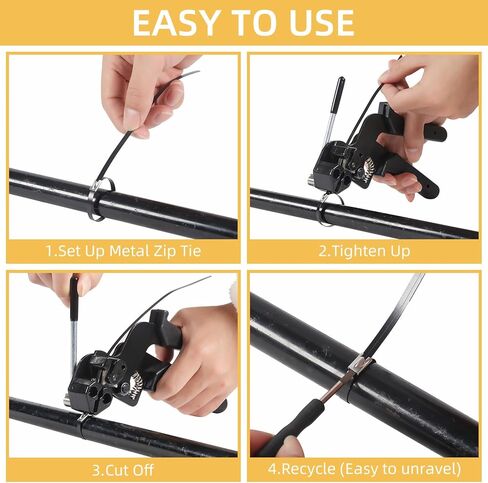 EASY TO USE

1.Set Up Metal Zip Tie

2.Tighten Up

3.Cut Off

4.Recycle (Easy to unravel)