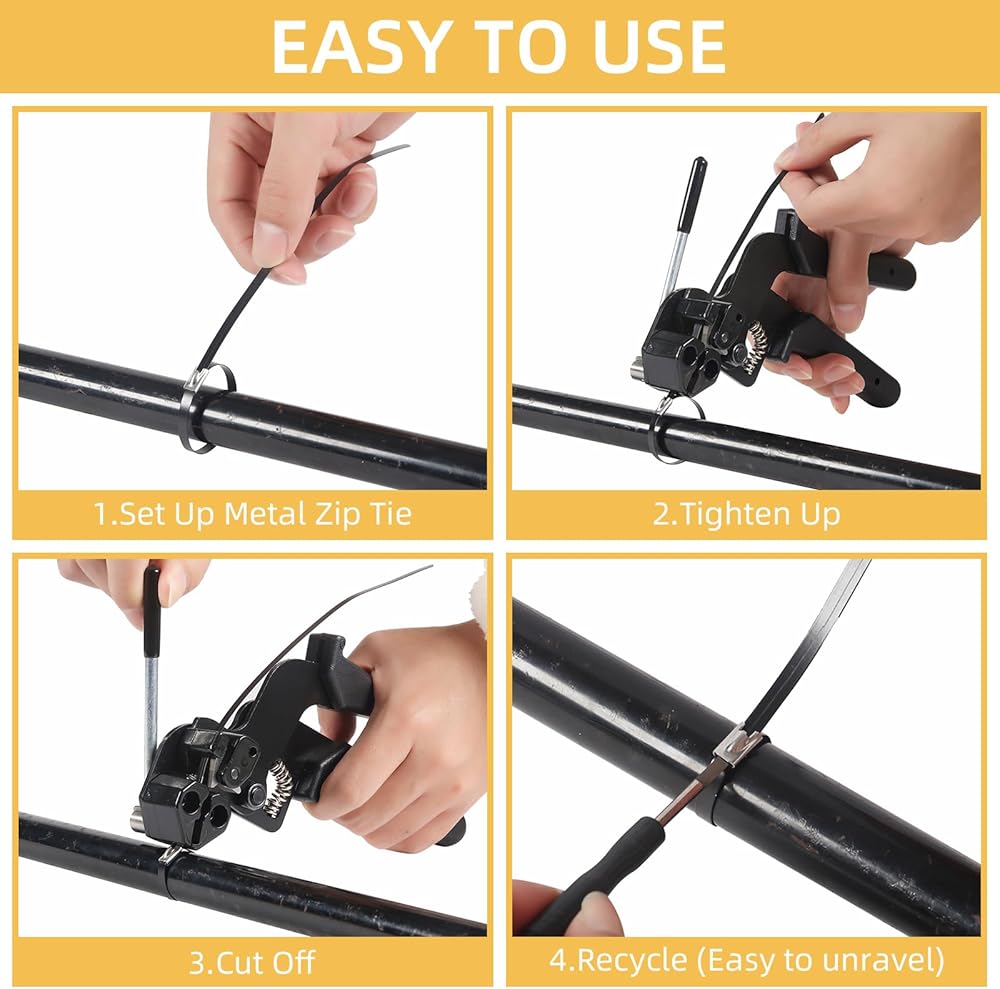 EASY TO USE

1.Set Up Metal Zip Tie

2.Tighten Up

3.Cut Off

4.Recycle (Easy to unravel)