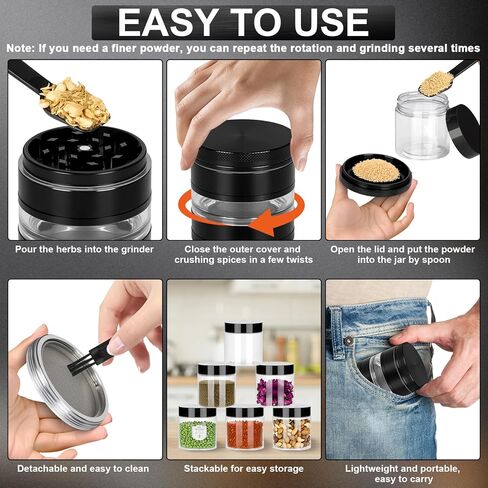 EASY TO USE

Note: If you need a finer powder, you can repeat the rotation and grinding several times

Pour the herbs into the grinder

Close the outer cover and crushing spices in a few twists

Open the lid and put the powder into the jar by spoon

Detachable and easy to clean

Stackable for easy storage

Lightweight and portable, easy to carry