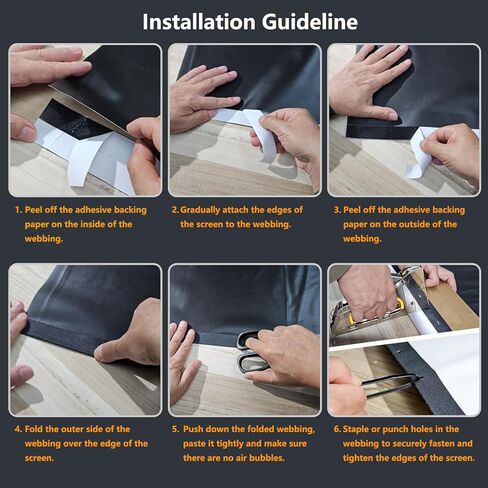 Installation Guideline

1. Peel off the adhesive backing paper on the inside of the webbing.

2. Gradually attach the edges of the screen to the webbing.

3. Peel off the adhesive backing paper on the outside of the webbing.

4. Fold the outer side of the webbing over the edge of the screen.

5. Push down the folded webbing, paste it tightly and make sure there are no air bubbles.

6. Staple or punch holes in the webbing to securely fasten and tighten the edges of the screen.