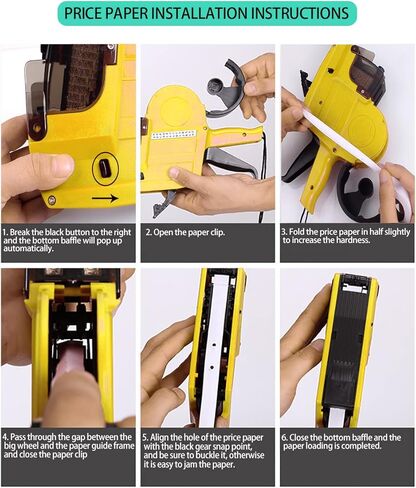 PRICE PAPER INSTALLATION INSTRUCTIONS

1. Break the black button to the right and the bottom baffle will pop up automatically.

2. Open the paper clip.

3. Fold the price paper in half slightly to increase the hardness.

4. Pass through the gap between the big wheel and the paper guide frame and close the paper clip

5. Align the hole of the price paper with the black gear snap point, and be sure to buckle it, otherwise it is easy to jam the paper.

6. Close the bottom baffle and the paper loading is completed.