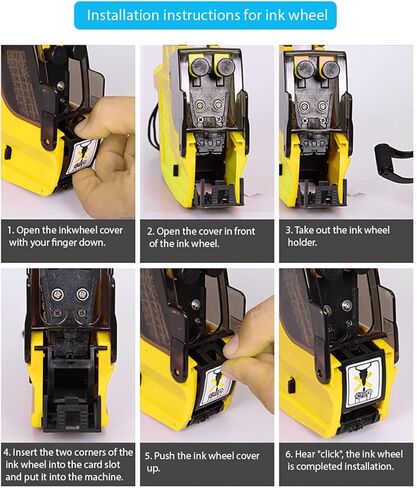 Installation instructions for ink wheel

1. Open the inkwheel cover with your finger down.

2. Open the cover in front of the ink wheel.

3. Take out the ink wheel holder.

4. Insert the two corners of the ink wheel into the card slot and put it into the machine.

5. Push the ink wheel cover up.

6. Hear "click", the ink wheel is completed installation.