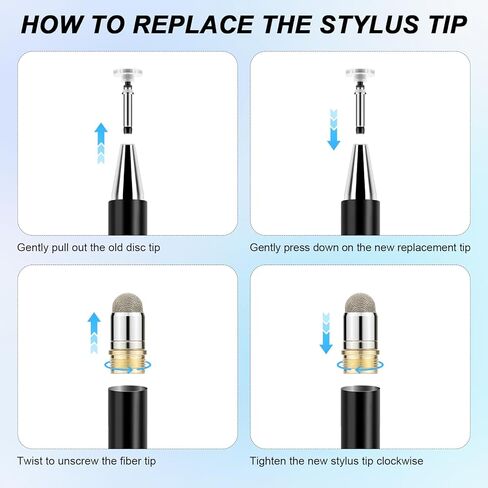 HOW TO REPLACE THE STYLUS TIP

Gently pull out the old disc tip

Gently press down on the new replacement tip

Twist to unscrew the fiber tip

Tighten the new stylus tip clockwise