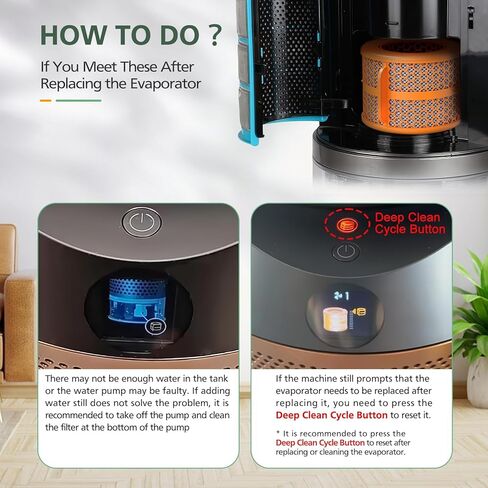 HOW TO DO ?

If You Meet These After Replacing the Evaporator

Deep Clean Cycle Button

1

There may not be enough water in the tank or the water pump may be faulty. If adding water still does not solve the problem, it is recommended to take off the pump and clean the filter at the bottom of the pump

If the machine still prompts that the evaporator needs to be replaced after replacing it, you need to press the Deep Clean Cycle Button to reset it.

* It is recommended to press the Deep Clean Cycle Button to reset after replacing or cleaning the evaporator.