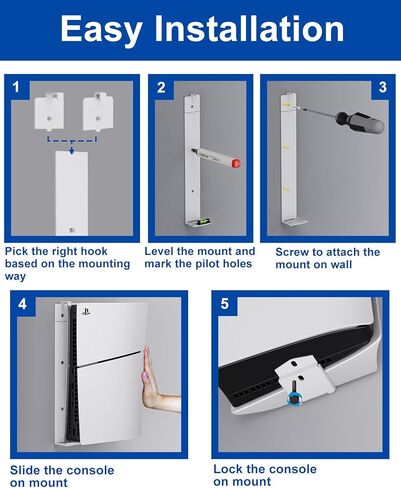 Easy Installation

1

Pick the right hook based on the mounting way

2

Level the mount and mark the pilot holes

3

Screw to attach the mount on wall

4

Slide the console on mount

5

Lock the console on mount