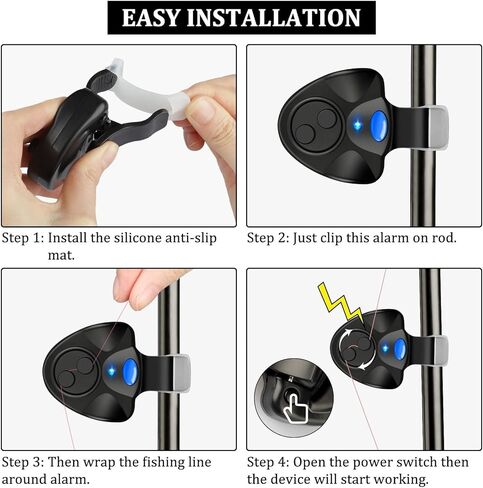 EASY INSTALLATION

Step 1: Install the silicone anti-slip mat.

Step 2: Just clip this alarm on rod.

Step 3: Then wrap the fishing line around alarm.

Step 4: Open the power switch then the device will start working.