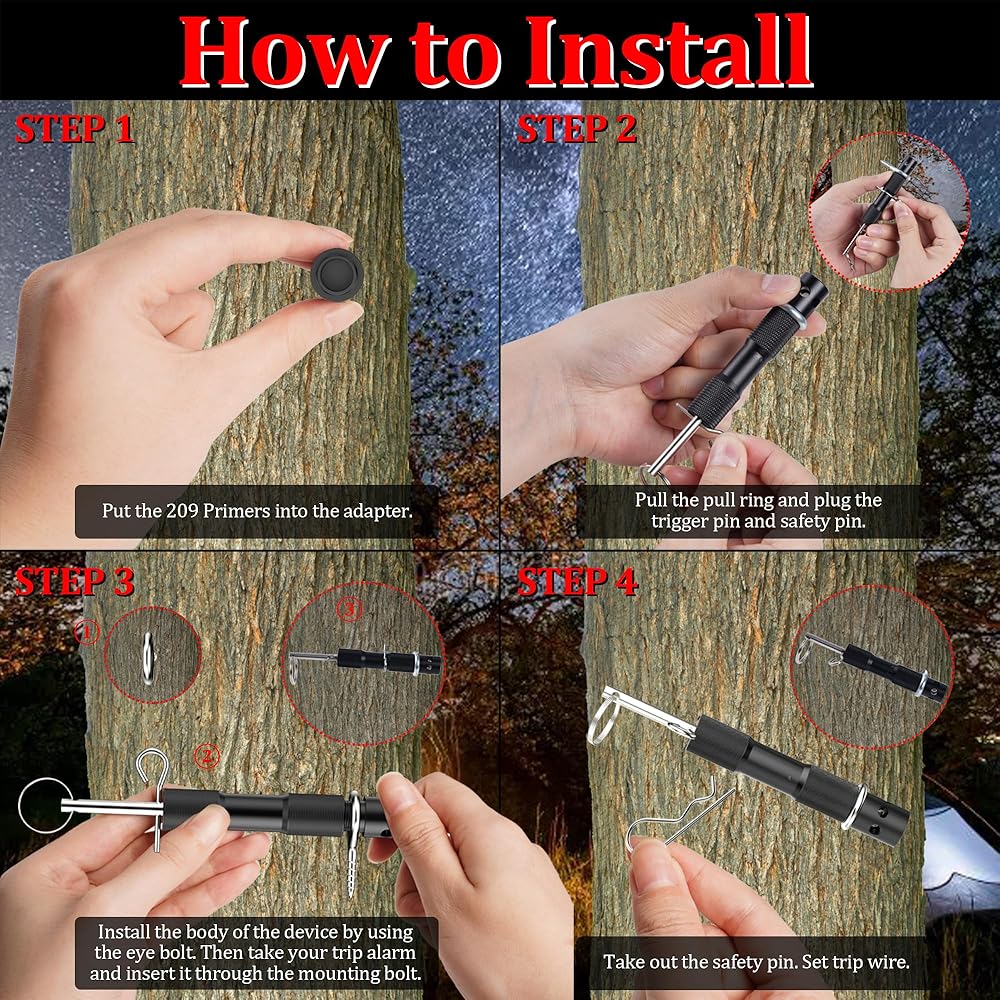 How to Install

STEP 1

Put the 209 Primers into the adapter.

STEP 2

Pull the pull ring and plug the trigger pin and safety pin.

STEP 3

①

③

②

Install the body of the device by using the eye bolt. Then take your trip alarm and insert it through the mounting bolt.

STEP 4

Take out the safety pin. Set trip wire.