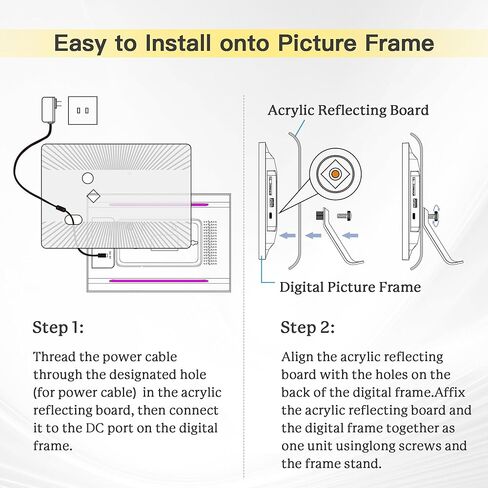 Easy to Install onto Picture Frame

Acrylic Reflecting Board

Digital Picture Frame

Step 1:

Thread the power cable through the designated hole (for power cable) in the acrylic reflecting board, then connect it to the DC port on the digital frame.

Step 2:

Align the acrylic reflecting board with the holes on the back of the digital frame.Affix the acrylic reflecting board and the digital frame together as one unit usinglong screws and the frame stand.