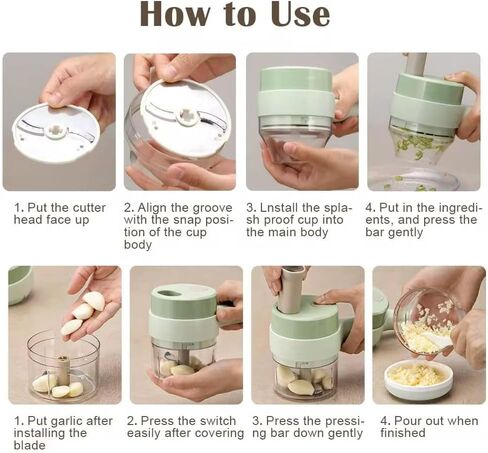 How to Use

1. Put the cutter head face up

2. Align the groove with the snap position of the cup body

3. Lnstall the splash proof cup into the main body

4. Put in the ingredients, and press the bar gently

1. Put garlic after installing the blade

2. Press the switch easily after covering

3. Press the pressing bar down gently

4. Pour out when finished