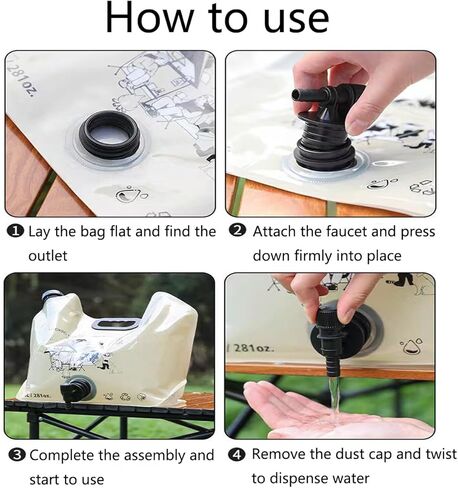 How to use

281oz.

❶ Lay the bag flat and find the outlet

❷ Attach the faucet and press down firmly into place

281oz.

281oz.

❸ Complete the assembly and start to use

❹ Remove the dust cap and twist to dispense water