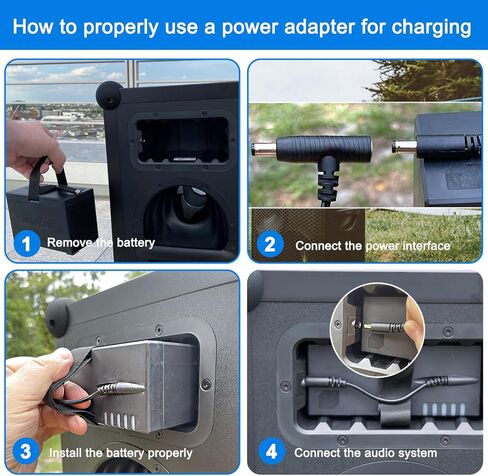 How to properly use a power adapter for charging

1 Remove the battery

2 Connect the power interface

3 Install the battery properly

4 Connect the audio system