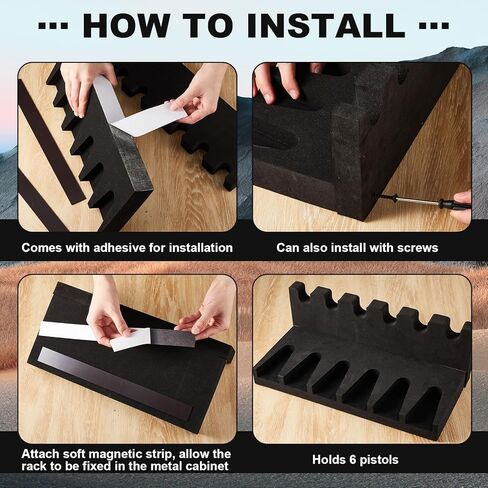 ··· HOW TO INSTALL ···

Comes with adhesive for installation

Can also install with screws

Attach soft magnetic strip, allow the rack to be fixed in the metal cabinet

Holds 6 pistols