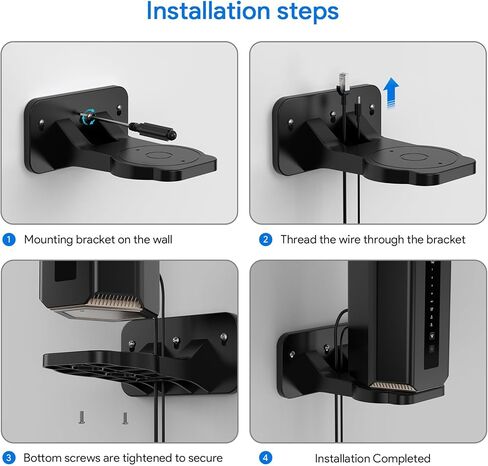 Installation steps

1 Mounting bracket on the wall

2 Thread the wire through the bracket

3 Bottom screws are tightened to secure

4 Installation Completed