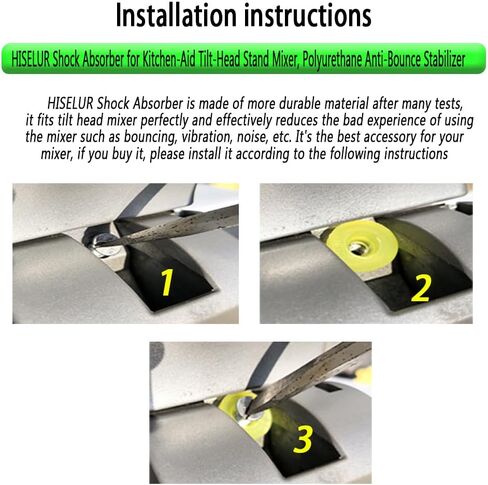 Installation instructions

HISELUR Shock Absorber for Kitchen-Aid Tilt-Head Stand Mixer, Polyurethane Anti-Bounce Stabilizer

HISELUR Shock Absorber is made of more durable material after many tests, it fits tilt head mixer perfectly and effectively reduces the bad experience of using the mixer such as bouncing, vibration, noise, etc. It's the best accessory for your mixer, if you buy it, please install it according to the following instructions

1

2

3