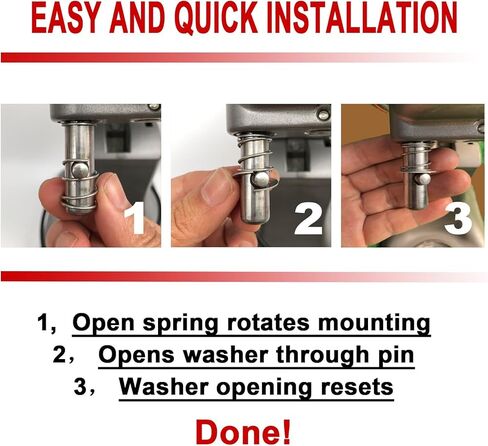 EASY AND QUICK INSTALLATION

1

2

3

1, Open spring rotates mounting

2, Opens washer through pin

3, Washer opening resets

Done!