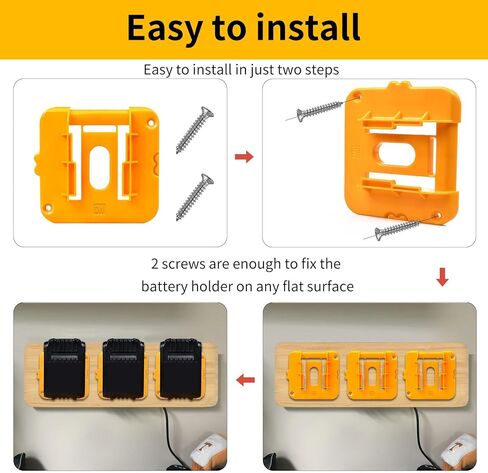 Easy to install

Easy to install in just two steps

2 screws are enough to fix the battery holder on any flat surface